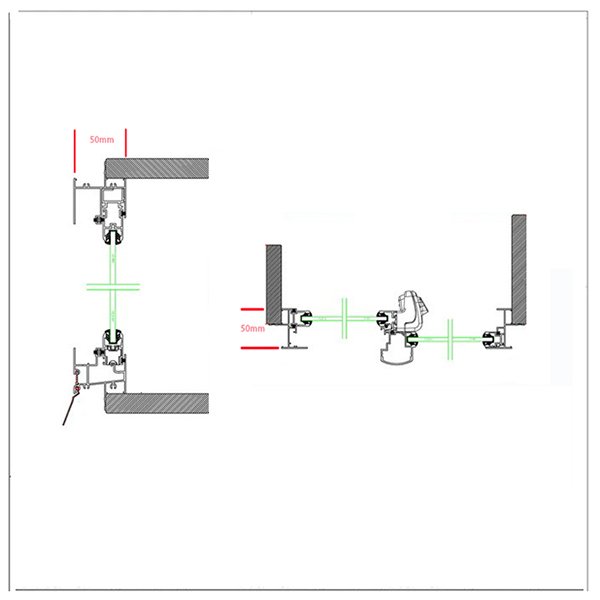 50mm

50mm